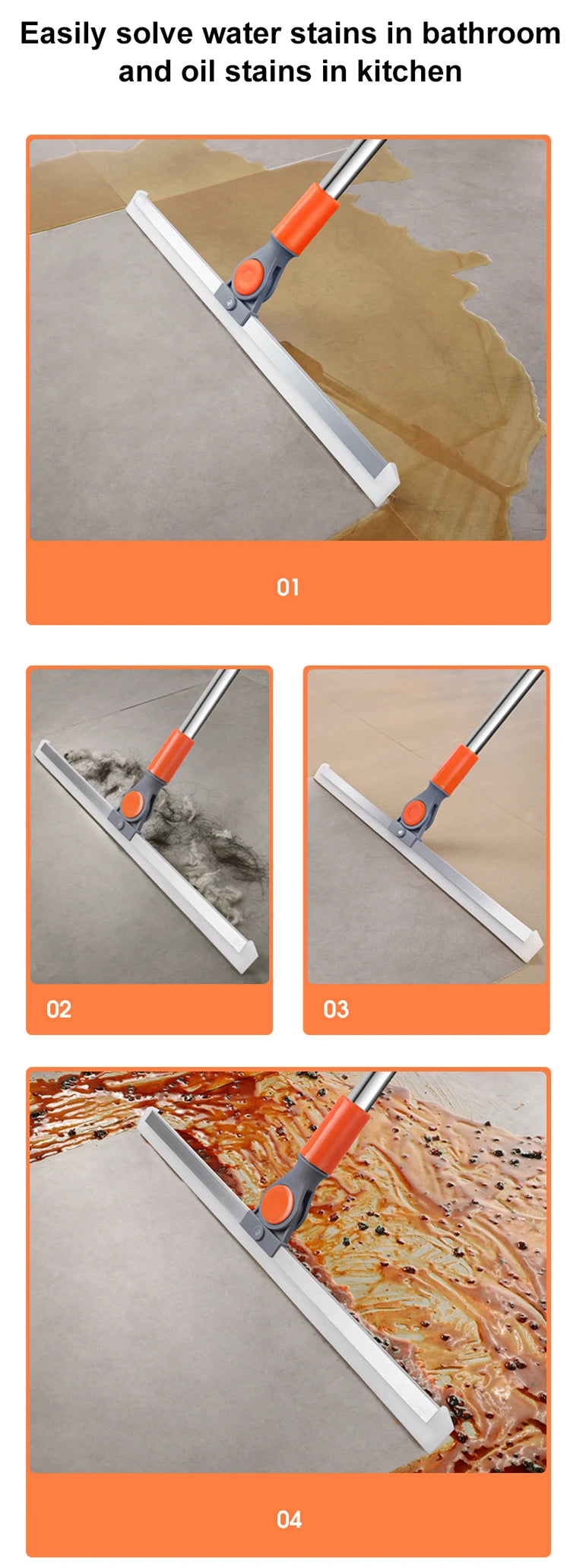 Easily solve water stains in bathroom and oil stains in kitchen

01

02

03

04